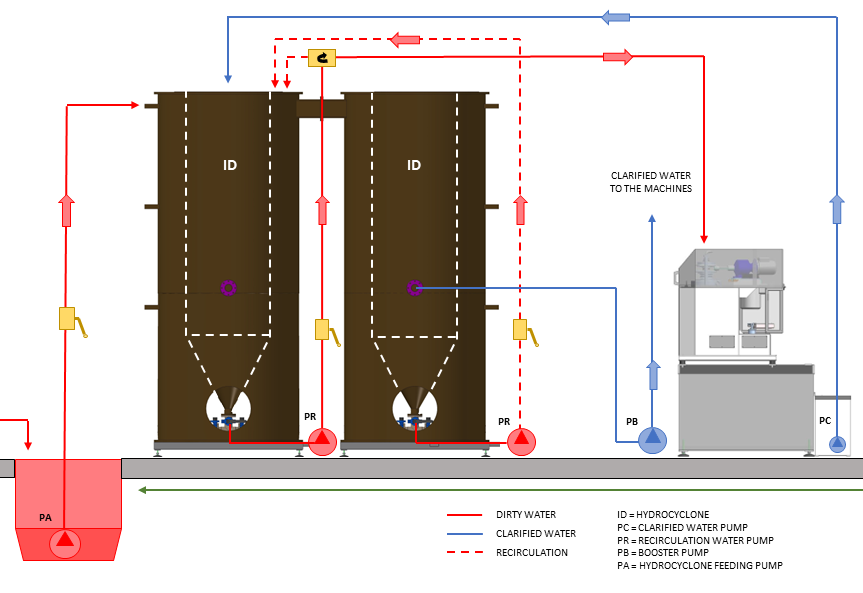 ID

ID

CLARIFIED WATER
TO THE MACHINES

PR

PR

PB

PC

PA

DIRTY WATER
CLARIFIED WATER
RECIRCULATION

ID = HYDROCYCLONE
PC = CLARIFIED WATER PUMP
PR = RECIRCULATION WATER PUMP
PB = BOOSTER PUMP
PA = HYDROCYCLONE FEEDING PUMP